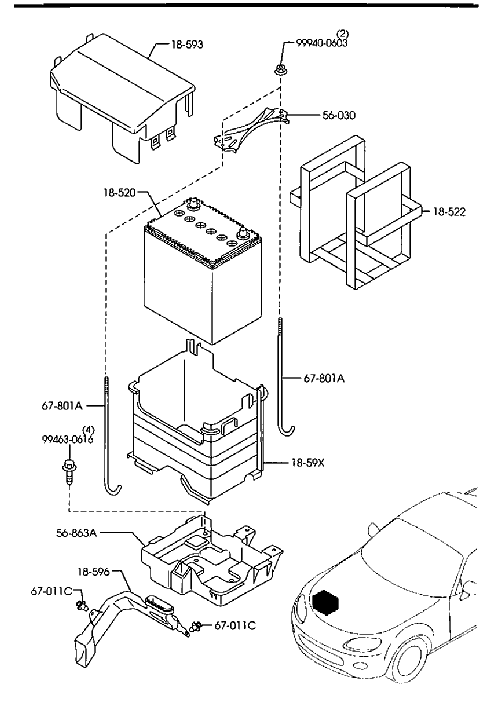 18-593

(2)
99940-0603

56-030

18-520

18-522

67-801A

67-801A

(4)
99463-0616

18-59X

56-863A

18-596

67-011C

67-011C