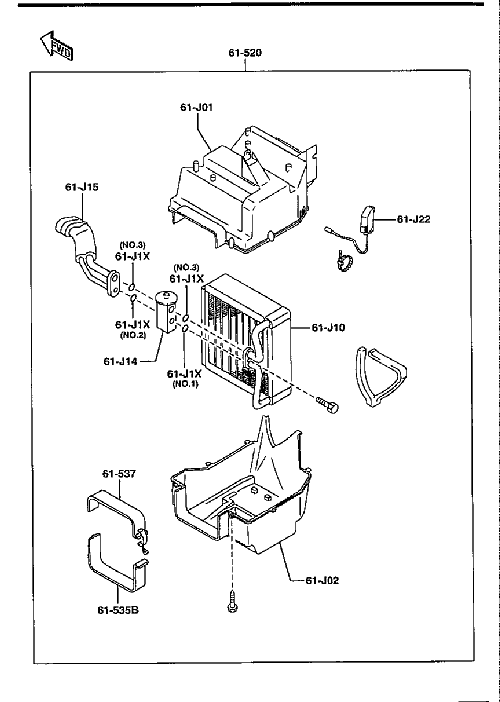 FWD

61-520

61-J01

61-J15

61-J22

(NO.3)
61-J1X

(NO.3)
61-J1X

61-J1X
(NO.2)

61-J10

61-J14

61-J1X
(NO.1)

61-537

61-J02

61-535B