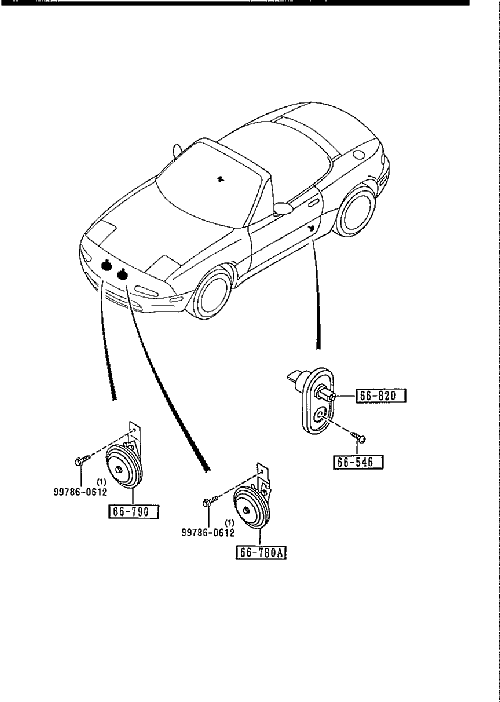 66-820

66-546

(1)
99786-0612

66-790

(1)
99786-0612

66-780A