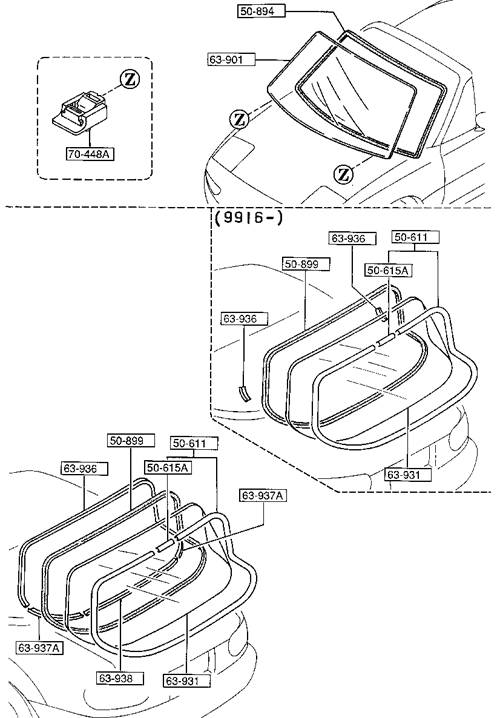 50-894
63-901
Z
Z
Z
70-448A
(9916-)
63-936
50-611
50-899
50-615A
63-936
63-931
50-899
50-611
63-936
50-615A
63-937A
63-937A
63-938
63-931